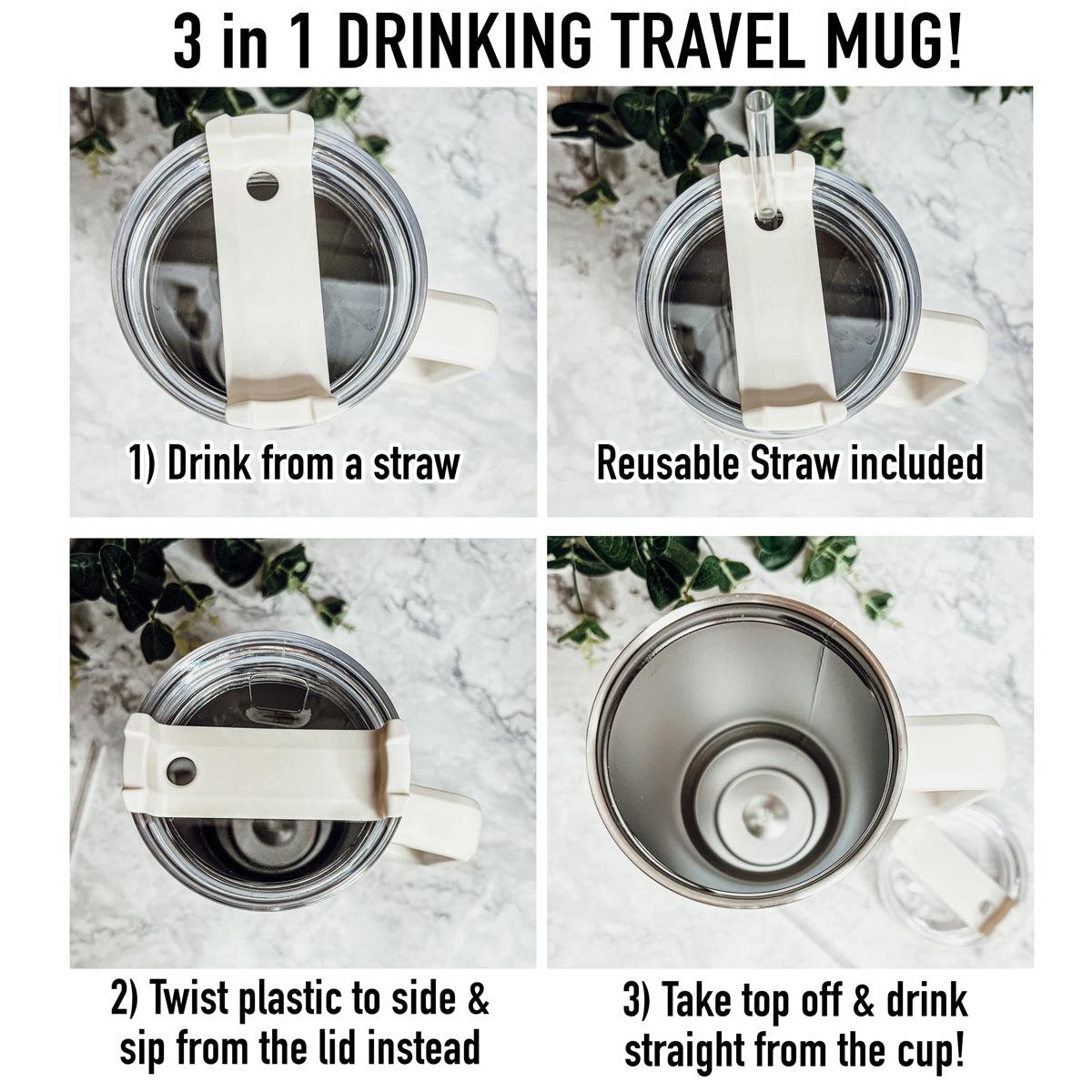 3 in 1 DRINKING TRAVEL MUG!

1) Drink from a straw

Reusable Straw included

2) Twist plastic to side & sip from the lid instead

3) Take top off & drink straight from the cup!